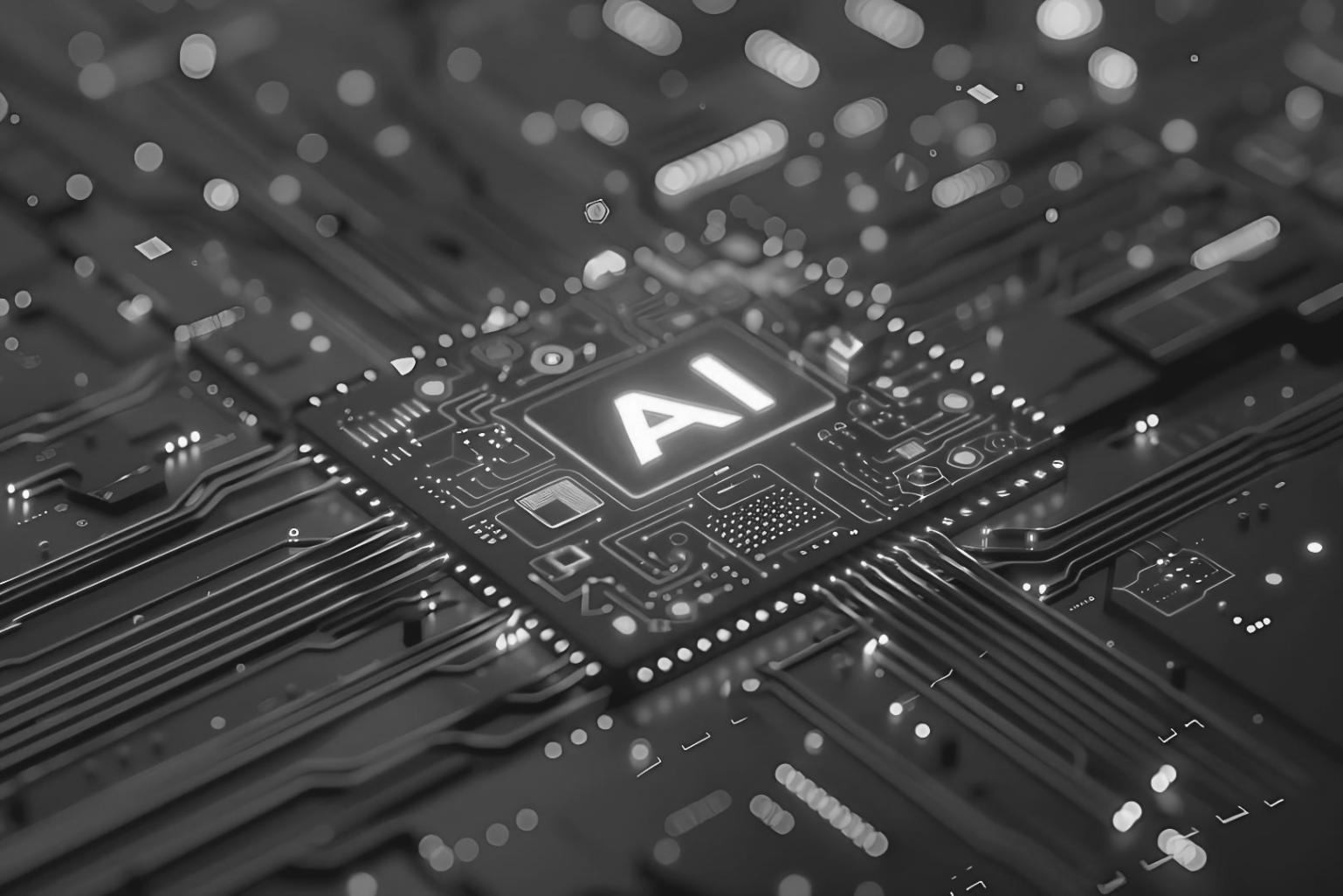 AI